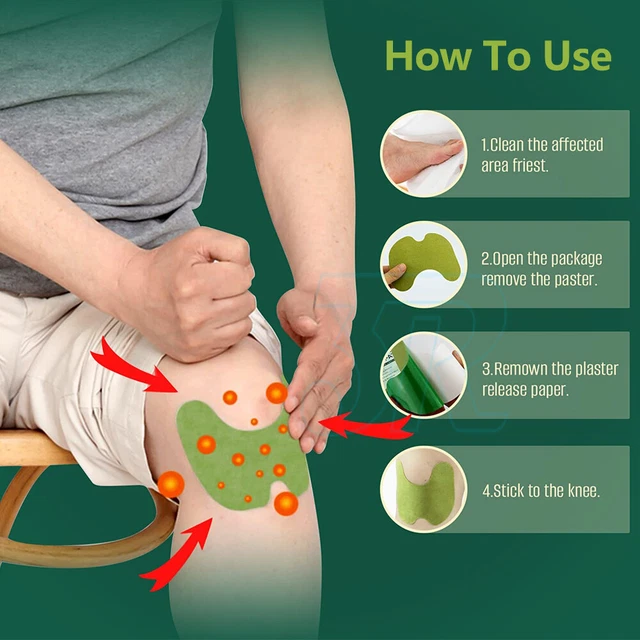 How To Use

1.Clean the affected area friest.

2.Open the package remove the paster.

3.Remown the plaster release paper.

4.Stick to the knee.