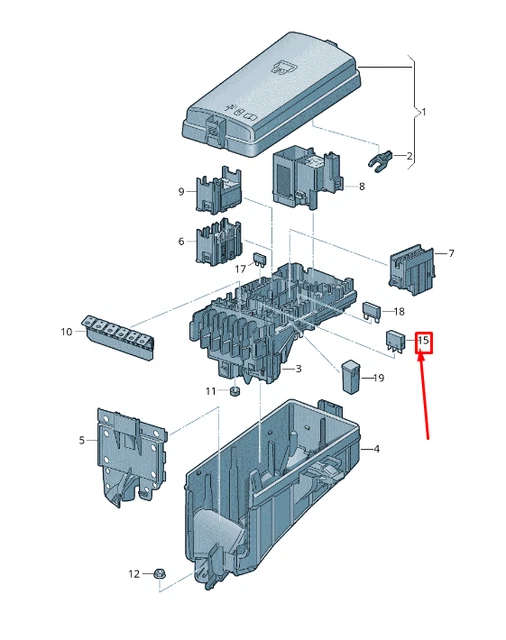 1
2
9
8
6
7
17
18
10
15
3
19
11
5
4
12