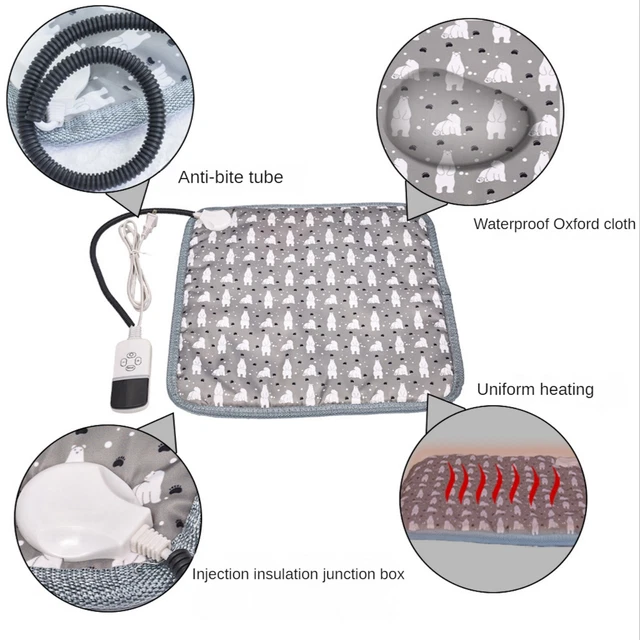 Anti-bite tube

Waterproof Oxford cloth

Uniform heating

Injection insulation junction box