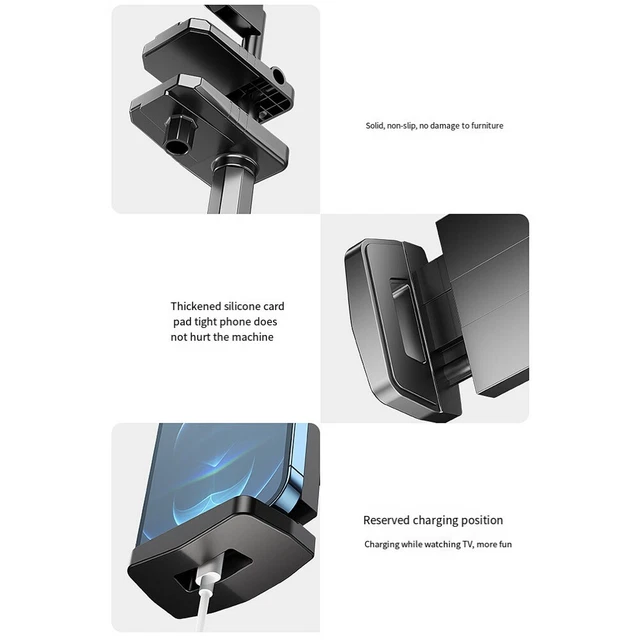 Solid, non-slip, no damage to furniture

Thickened silicone card pad tight phone does not hurt the machine

Reserved charging position

Charging while watching TV, more fun