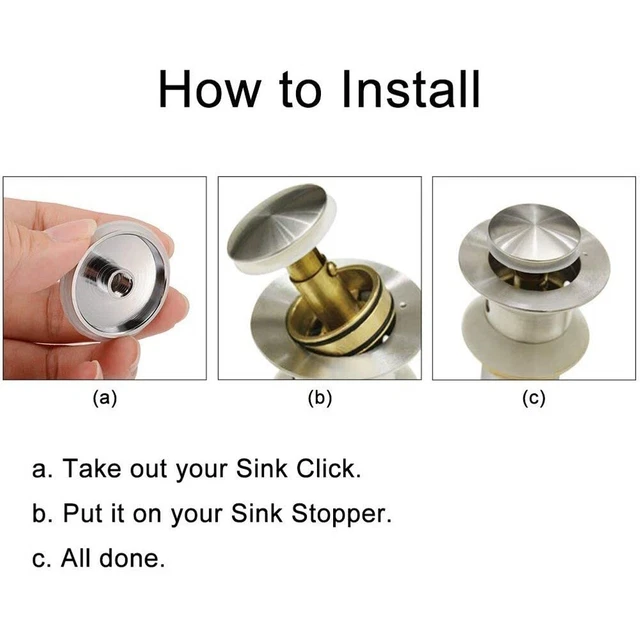 How to Install

(a)

(b)

(c)

a. Take out your Sink Click.

b. Put it on your Sink Stopper.

c. All done.