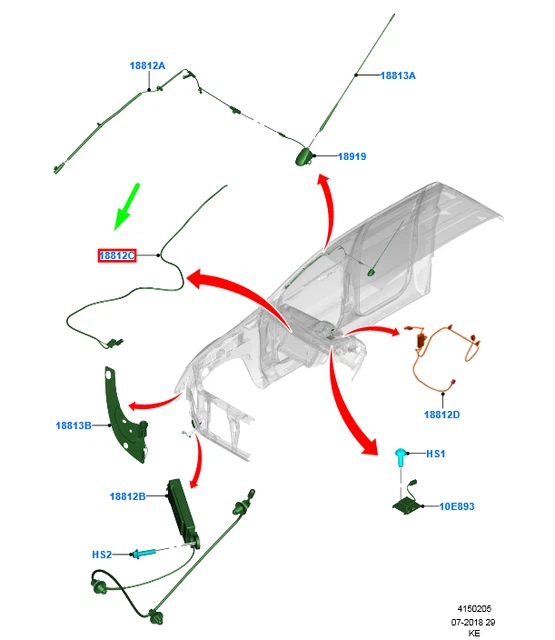 18812A

18813A

18919

18812C

18812D

18813B

HS1

18812B

10E893

HS2

4150205
07-2018 29
KE