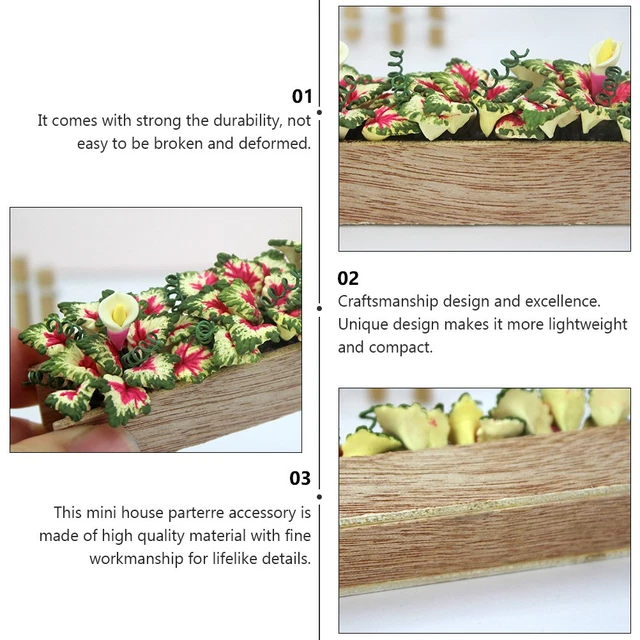 01
It comes with strong the durability, not easy to be broken and deformed.

02
Craftsmanship design and excellence. Unique design makes it more lightweight and compact.

03
This mini house parterre accessory is made of high quality material with fine workmanship for lifelike details.