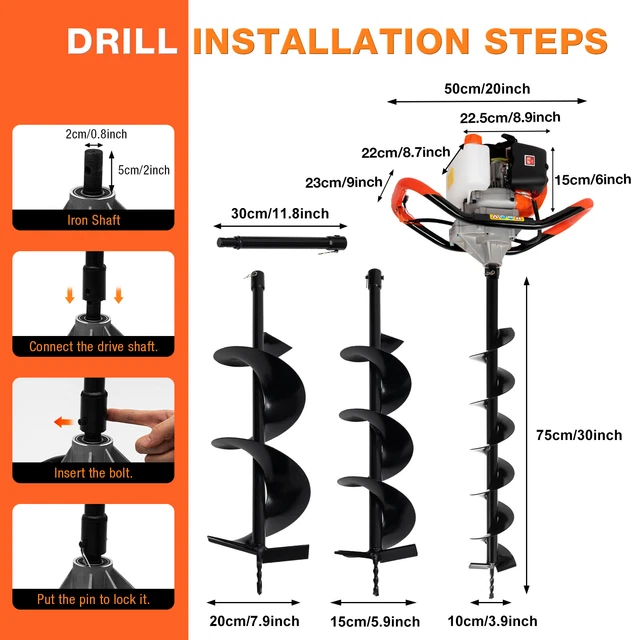 DRILL INSTALLATION STEPS

2cm/0.8inch
5cm/2inch
Iron Shaft

Connect the drive shaft.

Insert the bolt.

Put the pin to lock it.

50cm/20inch
22.5cm/8.9inch
22cm/8.7inch
23cm/9inch
15cm/6inch
30cm/11.8inch
75cm/30inch
20cm/7.9inch
15cm/5.9inch
10cm/3.9inch