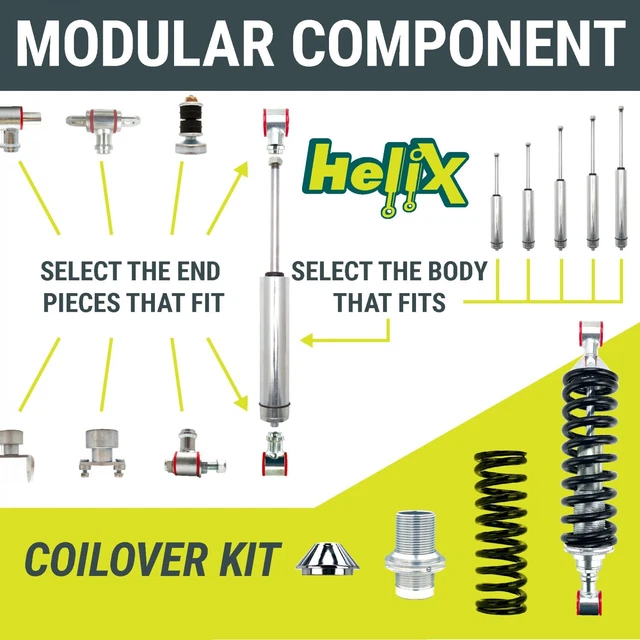 MODULAR COMPONENT

Helix

SELECT THE END PIECES THAT FIT

SELECT THE BODY THAT FITS

COILOVER KIT