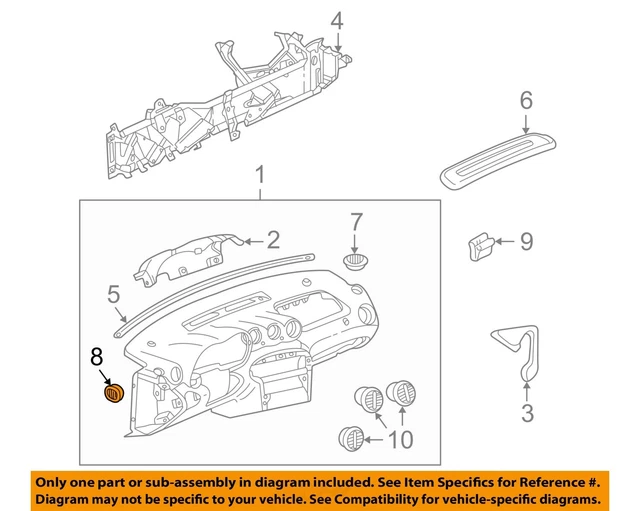 4
6
1
7
2
9
5
8
3
10

Only one part or sub-assembly in diagram included. See Item Specifics for Reference #. Diagram may not be specific to your vehicle. See Compatibility for vehicle-specific diagrams.