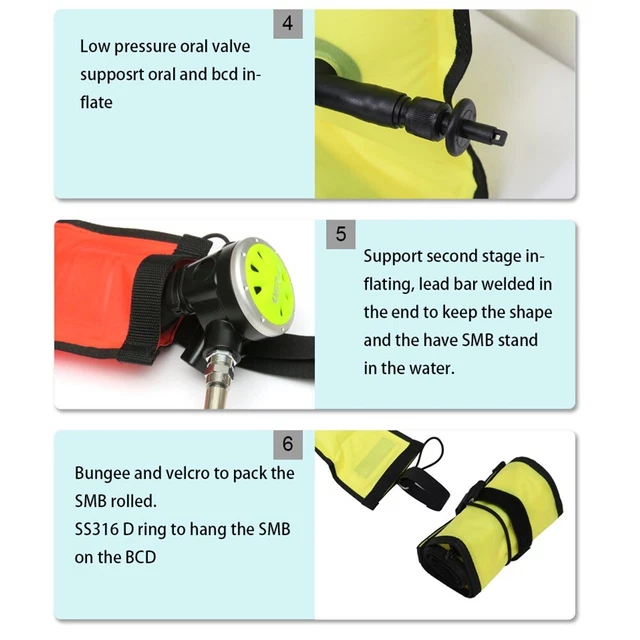 4

Low pressure oral valve supposrt oral and bcd inflate

5

Support second stage inflating, lead bar welded in the end to keep the shape and the have SMB stand in the water.

6

Bungee and velcro to pack the SMB rolled.
SS316 D ring to hang the SMB on the BCD