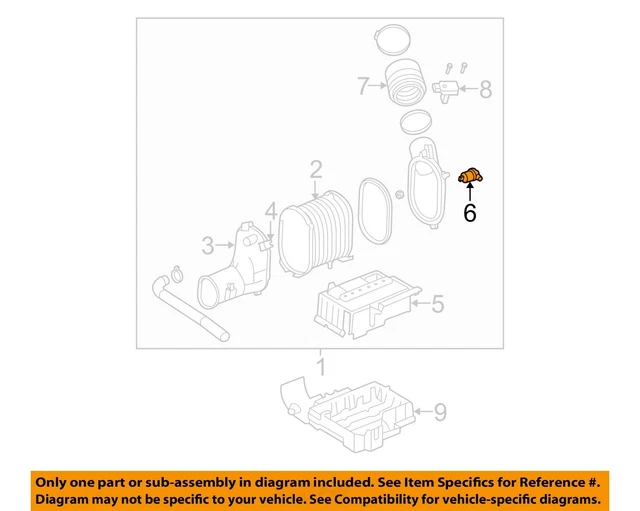 7
8
2
6
4
3
5
1
9

Only one part or sub-assembly in diagram included. See Item Specifics for Reference #. Diagram may not be specific to your vehicle. See Compatibility for vehicle-specific diagrams.