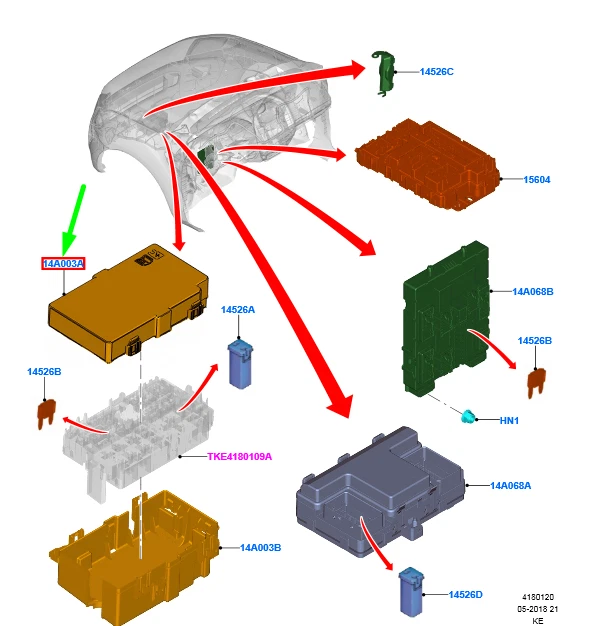 14526C

15604

14A003A

14A068B

14526A

14526B

14526B

HN1

TKE4180109A

14A068A

14A003B

14526D

4180120
05-2018 21
KE