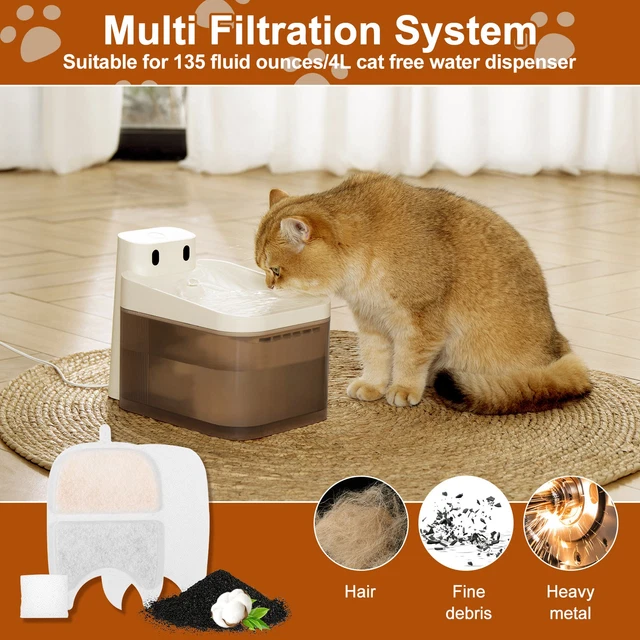 Multi Filtration System
Suitable for 135 fluid ounces/4L cat free water dispenser

Hair

Fine debris

Heavy metal