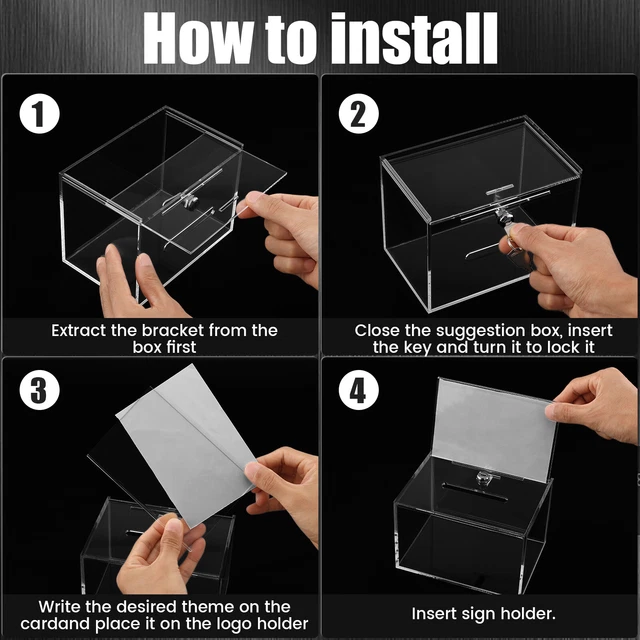 How to install

1

Extract the bracket from the box first

2

Close the suggestion box, insert the key and turn it to lock it

3

Write the desired theme on the cardand place it on the logo holder

4

Insert sign holder.