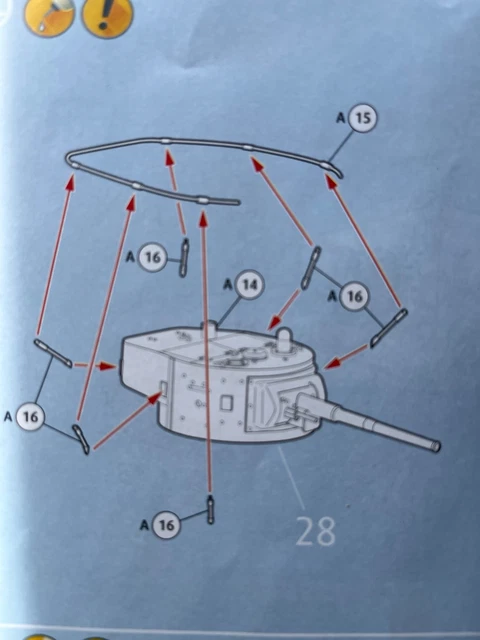 A 15

A 16

A 14

A 16

A 16

A 16

28