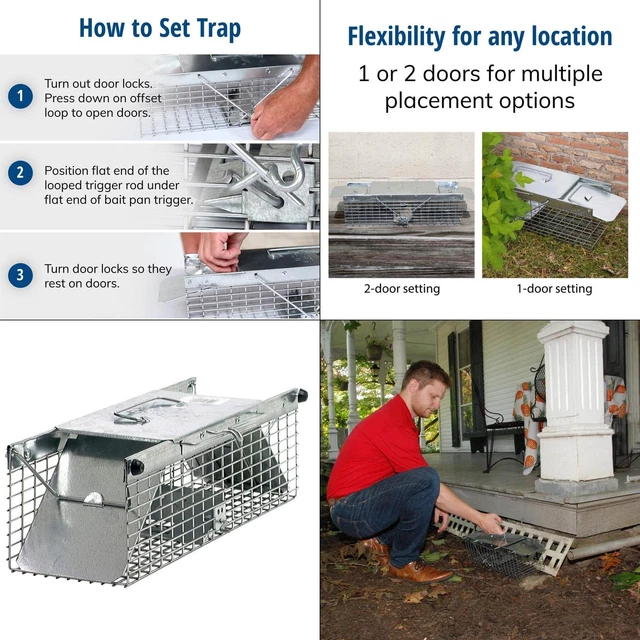 How to Set Trap

1 Turn out door locks. Press down on offset loop to open doors.

2 Position flat end of the looped trigger rod under flat end of bait pan trigger.

3 Turn door locks so they rest on doors.

Flexibility for any location

1 or 2 doors for multiple placement options

2-door setting

1-door setting