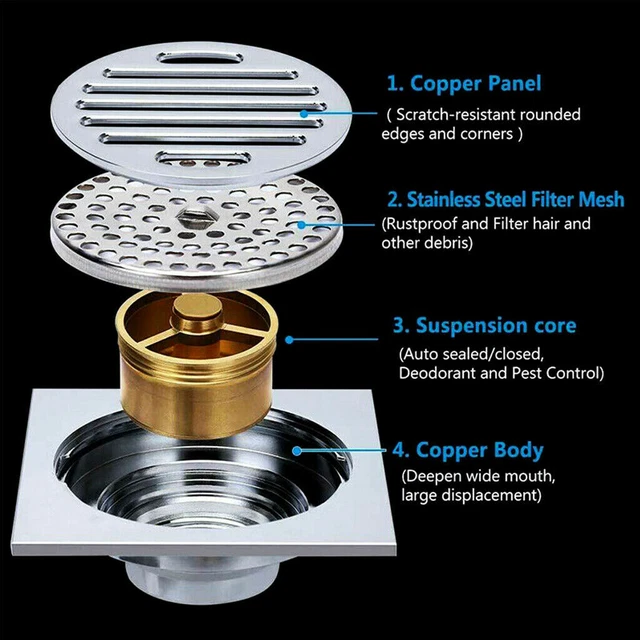 1. Copper Panel
( Scratch-resistant rounded edges and corners )

2. Stainless Steel Filter Mesh
(Rustproof and Filter hair and other debris)

3. Suspension core
(Auto sealed/closed, Deodorant and Pest Control)

4. Copper Body
(Deepen wide mouth, large displacement)