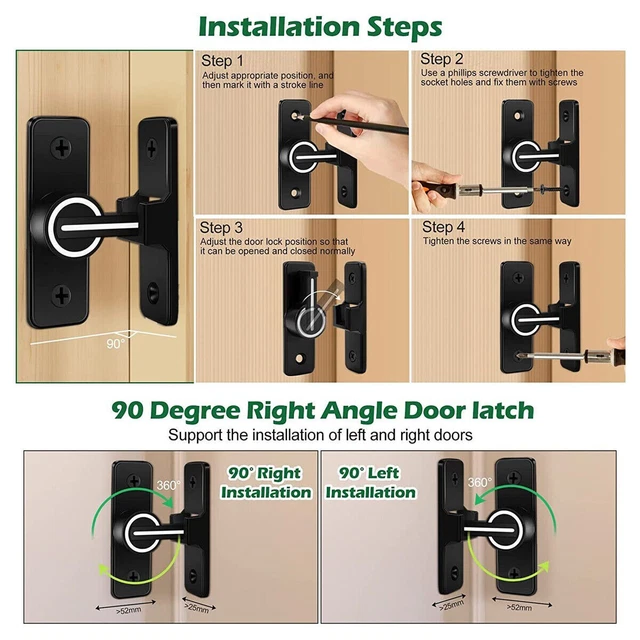 Installation Steps

90°

Step 1
Adjust appropriate position, and then mark it with a stroke line

Step 2
Use a phillips screwdriver to tighten the socket holes and fix them with screws

Step 3
Adjust the door lock position so that it can be opened and closed normally

Step 4
Tighten the screws in the same way

90 Degree Right Angle Door latch
Support the installation of left and right doors

360°
90° Right Installation
>52mm
>25mm

90° Left Installation
360°
>25mm
>52mm