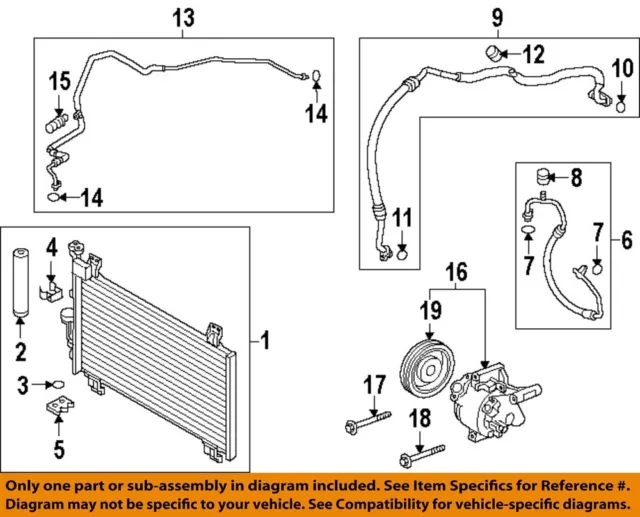 13

15

14

14

9

12

10

11

8

7

7

6

4

2

3

5

1

16

19

17

18

Only one part or sub-assembly in diagram included. See Item Specifics for Reference #.
Diagram may not be specific to your vehicle. See Compatibility for vehicle-specific diagrams.