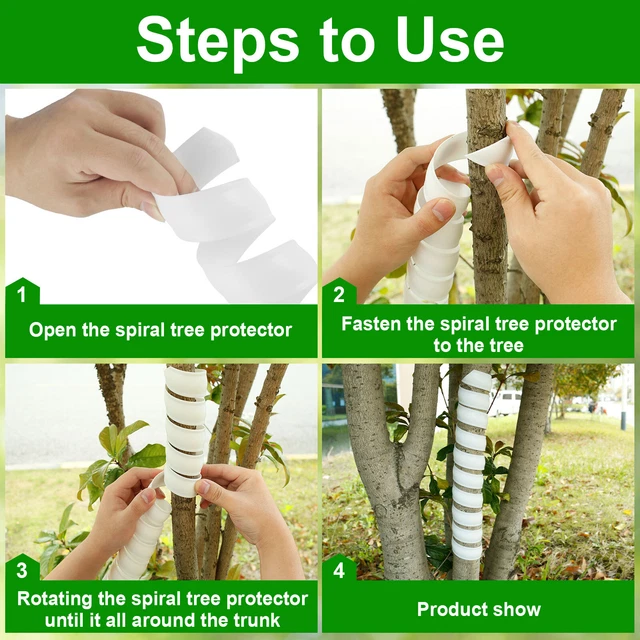 Steps to Use

1
Open the spiral tree protector

2
Fasten the spiral tree protector to the tree

3
Rotating the spiral tree protector until it all around the trunk

4
Product show