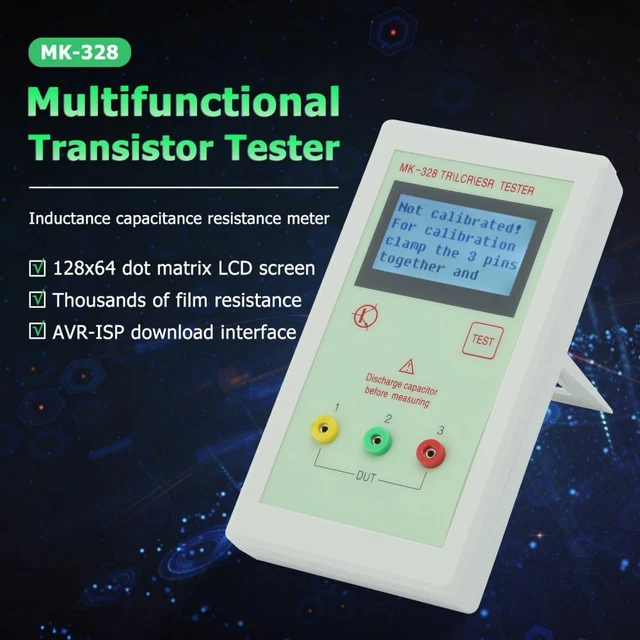 MK-328

Multifunctional Transistor Tester

Inductance capacitance resistance meter

☑ 128x64 dot matrix LCD screen

☑ Thousands of film resistance

☑ AVR-ISP download interface

MK-328 TR\LCR\ESR TESTER

Not calibrated!
For calibration
clamp the 3 pins
together and

TEST

Discharge capacitor
before measuring

1
2
3

DUT