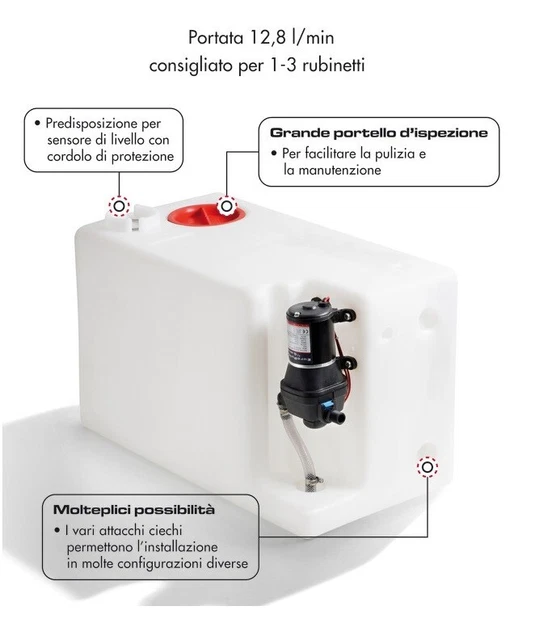 Portata 12,8 l/min
consigliato per 1-3 rubinetti

• Predisposizione per sensore di livello con cordolo di protezione

Grande portello d'ispezione
• Per facilitare la pulizia e la manutenzione

Molteplici possibilità
• I vari attacchi ciechi permettono l'installazione in molte configurazioni diverse