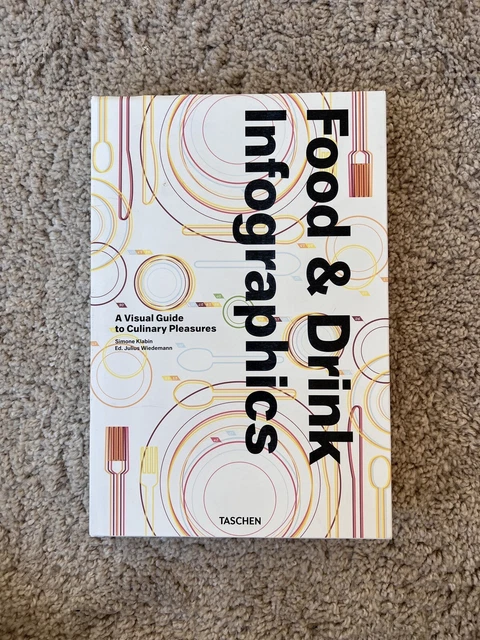 Food & Drink Infographics

A Visual Guide to Culinary Pleasures

Simone Klabin
Ed. Julius Wiedemann

TASCHEN