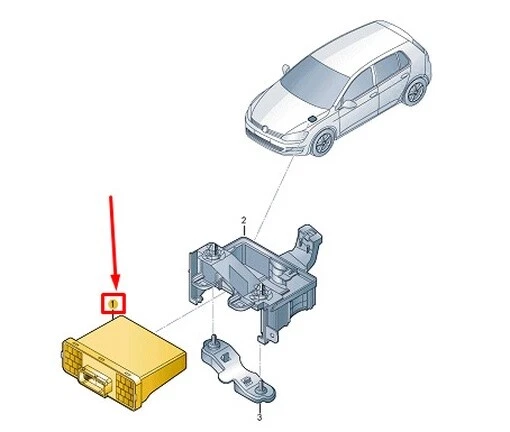 2
1
3