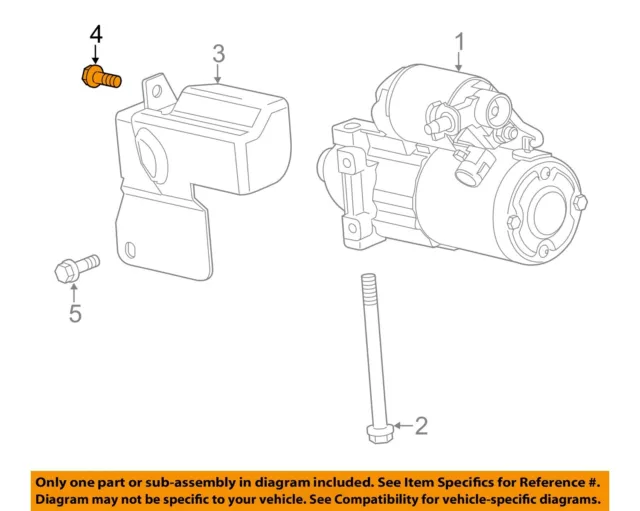 4
3
1
5
2
Only one part or sub-assembly in diagram included. See Item Specifics for Reference #.
Diagram may not be specific to your vehicle. See Compatibility for vehicle-specific diagrams.