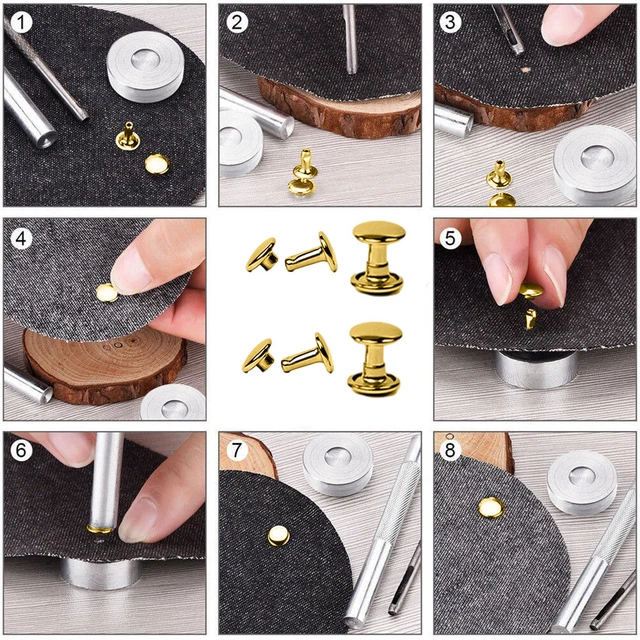 1
2
3
4
5
6
7
8