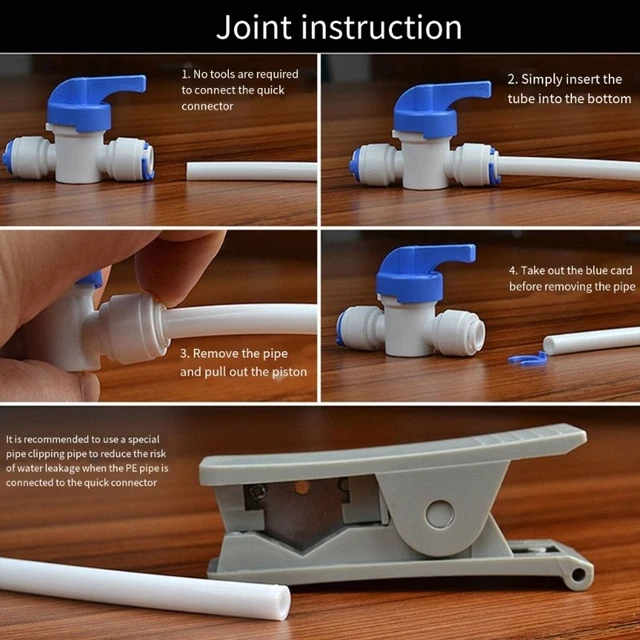 Joint instruction

1. No tools are required to connect the quick connector

2. Simply insert the tube into the bottom

3. Remove the pipe and pull out the piston

4. Take out the blue card before removing the pipe

It is recommended to use a special pipe clipping pipe to reduce the risk of water leakage when the PE pipe is connected to the quick connector