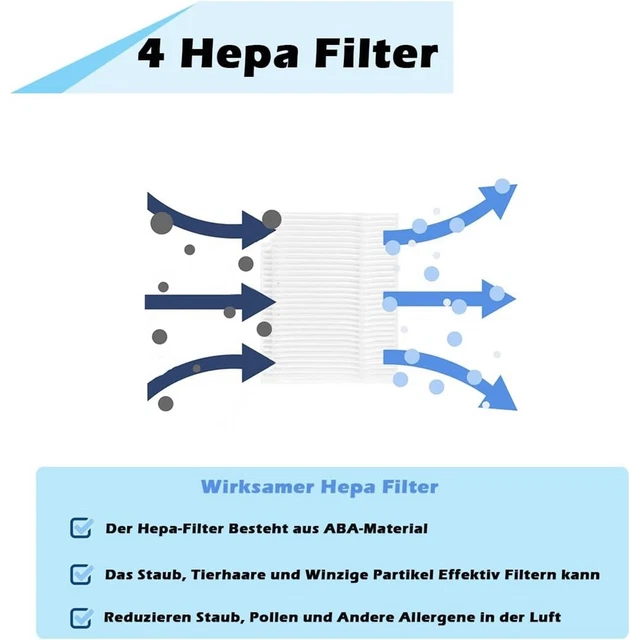 4 Hepa Filter

Wirksamer Hepa Filter

Der Hepa-Filter Besteht aus ABA-Material

Das Staub, Tierhaare und Winzige Partikel Effektiv Filtern kann

Reduzieren Staub, Pollen und Andere Allergene in der Luft