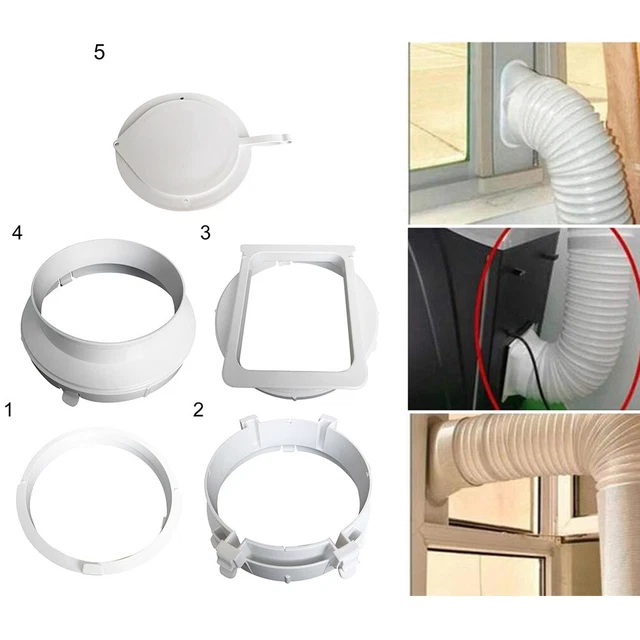 5

4

3

1

2