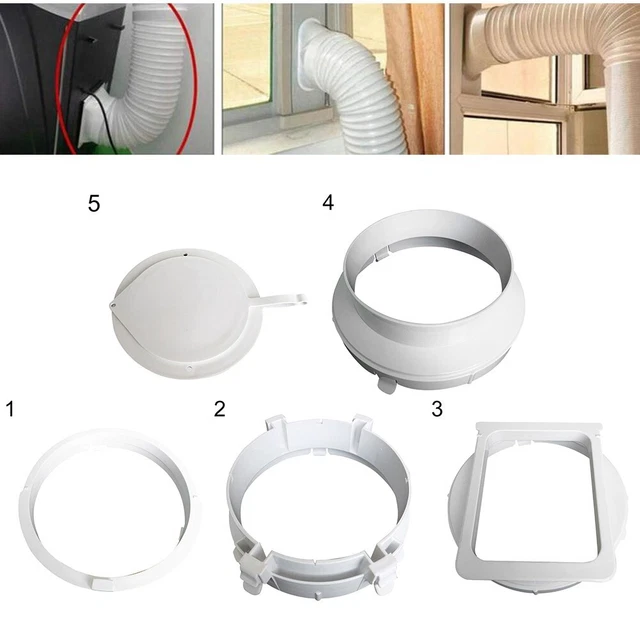 5
4
1
2
3