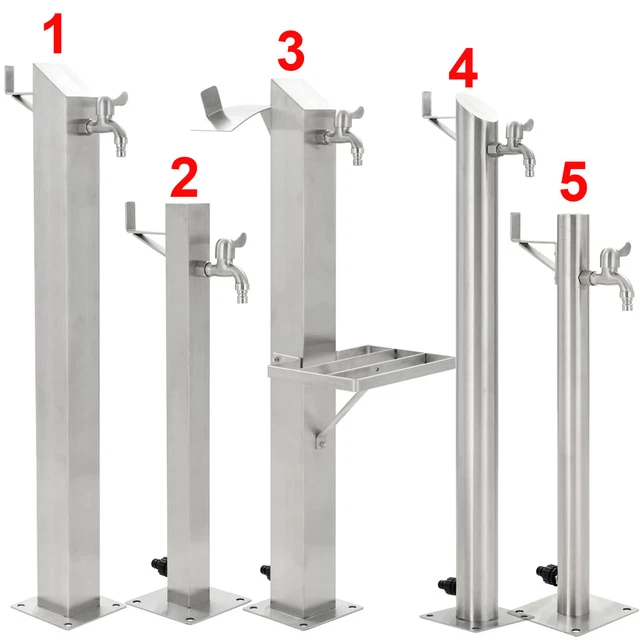 1
2
3
4
5