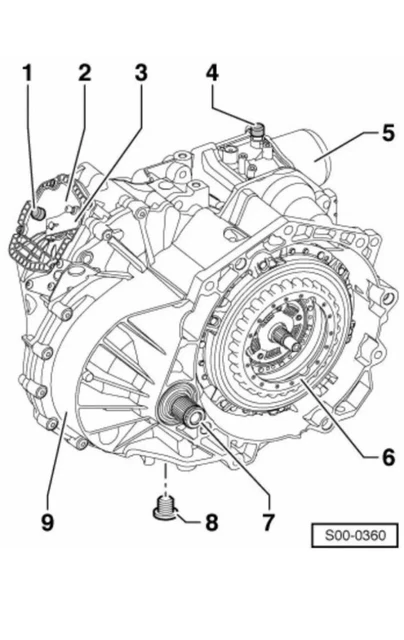 1
2
3
4
5
6
7
8
9
S00-0360