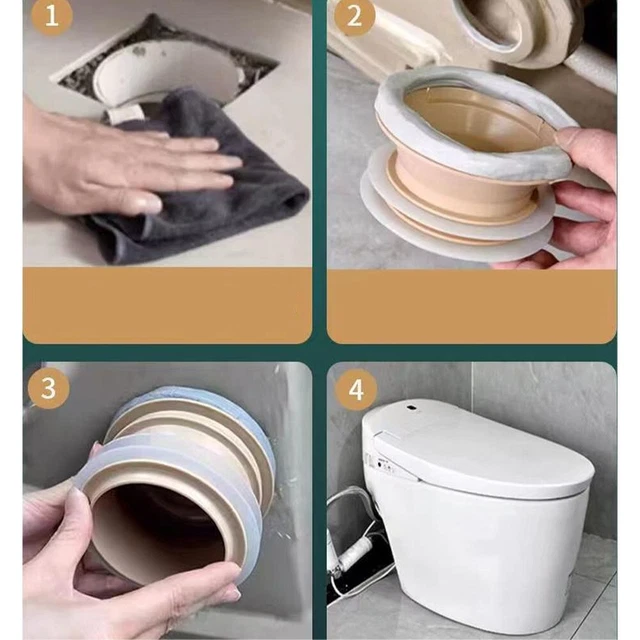 1

2

3

4