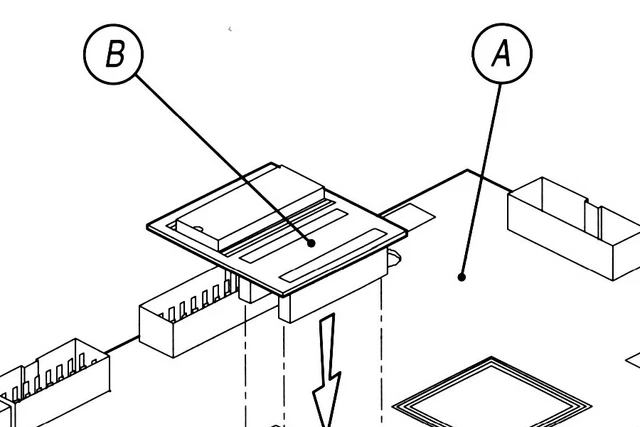 B
A