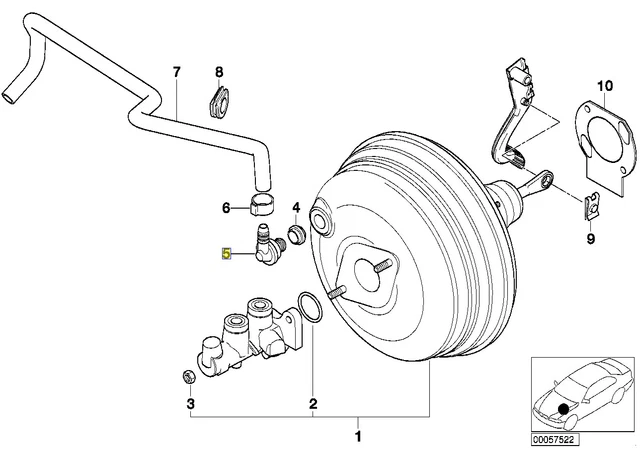 7
8
10
6
4
5
9
3
2
1
00057522