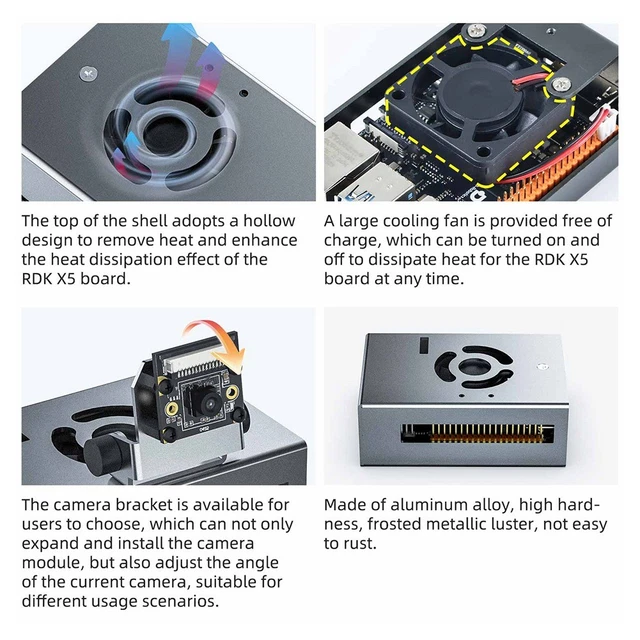 The top of the shell adopts a hollow design to remove heat and enhance the heat dissipation effect of the RDK X5 board.

A large cooling fan is provided free of charge, which can be turned on and off to dissipate heat for the RDK X5 board at any time.

The camera bracket is available for users to choose, which can not only expand and install the camera module, but also adjust the angle of the current camera, suitable for different usage scenarios.

Made of aluminum alloy, high hardness, frosted metallic luster, not easy to rust.