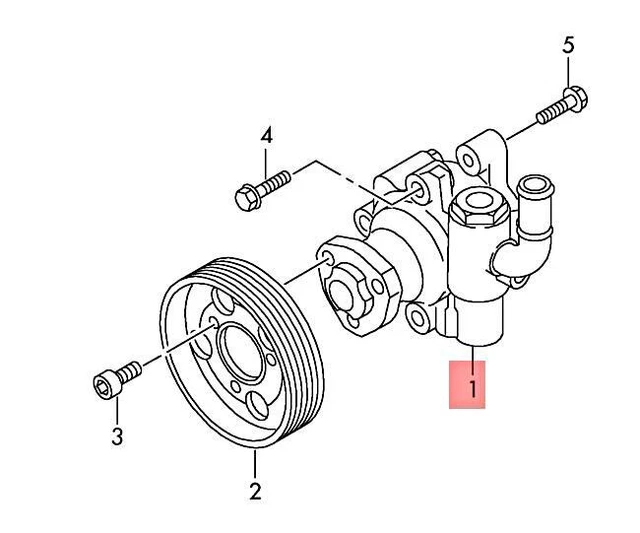 5
4
1
3
2