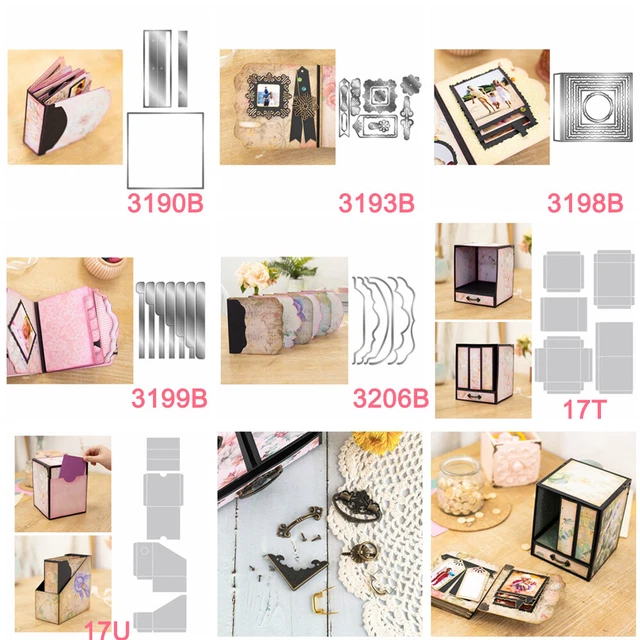 3190B

3193B

3198B

3199B

3206B

17T

17U