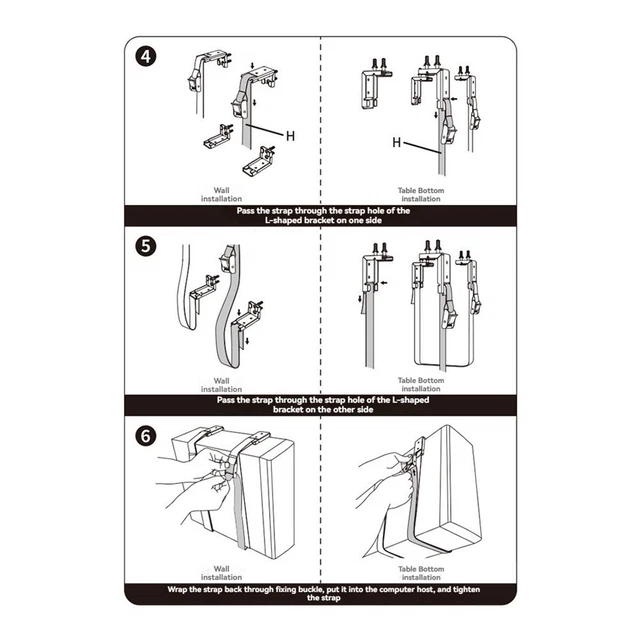 4

H

Wall installation

H

Table Bottom installation

Pass the strap through the strap hole of the L-shaped bracket on one side

5

Wall installation

Table Bottom installation

Pass the strap through the strap hole of the L-shaped bracket on the other side

6

Wall installation

Table Bottom installation

Wrap the strap back through fixing buckle, put it into the computer host, and tighten the strap