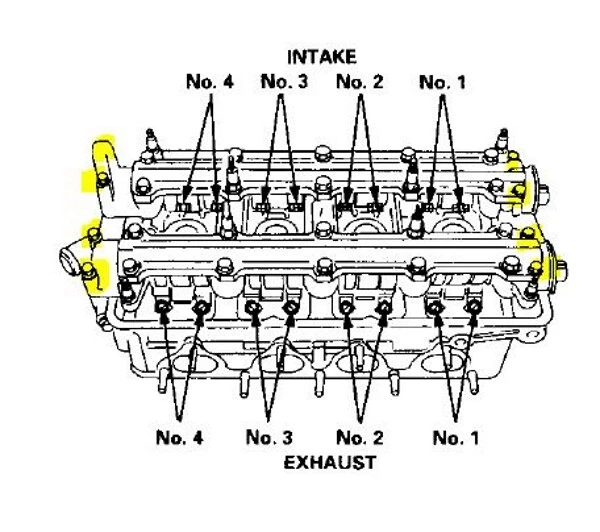 INTAKE

No. 4 No. 3 No. 2 No. 1

No. 4 No. 3 No. 2 No. 1

EXHAUST