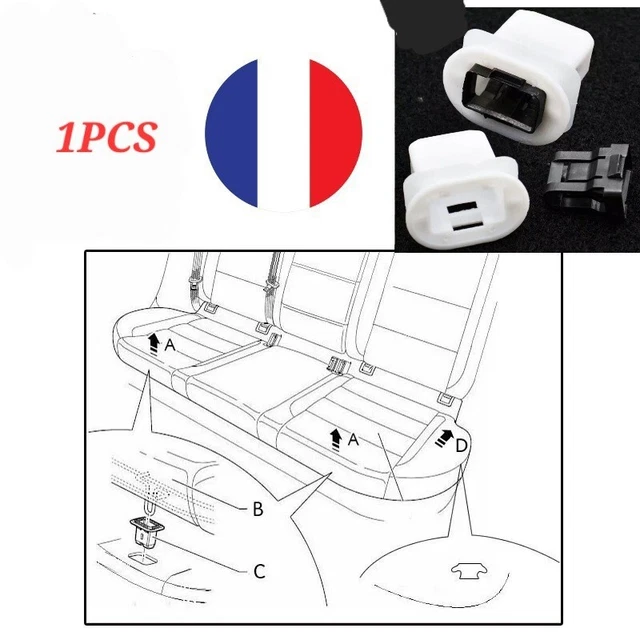 1PCS

A

A

D

B

C