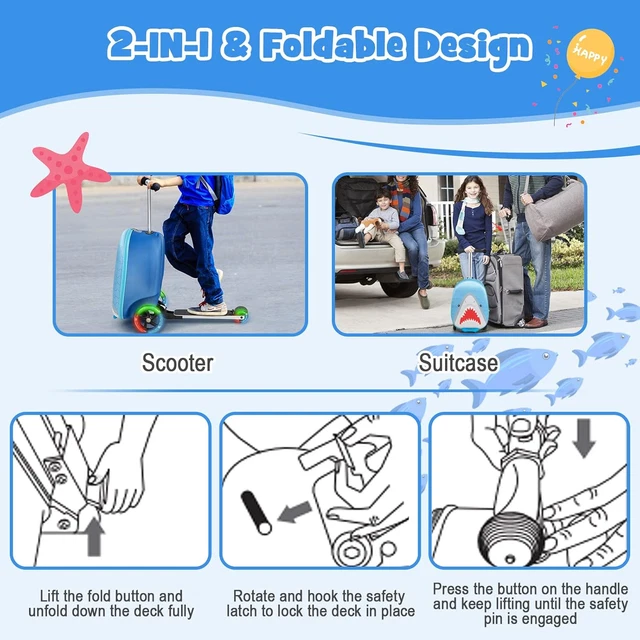 2-IN-1 & Foldable Design

HAPPY

Scooter

Suitcase

Lift the fold button and unfold down the deck fully

Rotate and hook the safety latch to lock the deck in place

Press the button on the handle and keep lifting until the safety pin is engaged