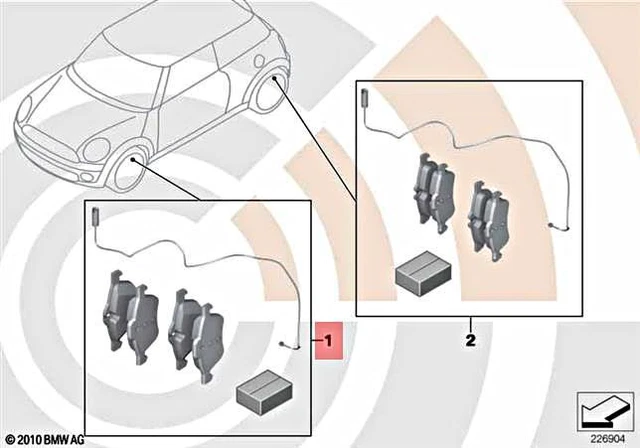 1

2

© 2010 BMW AG

226904