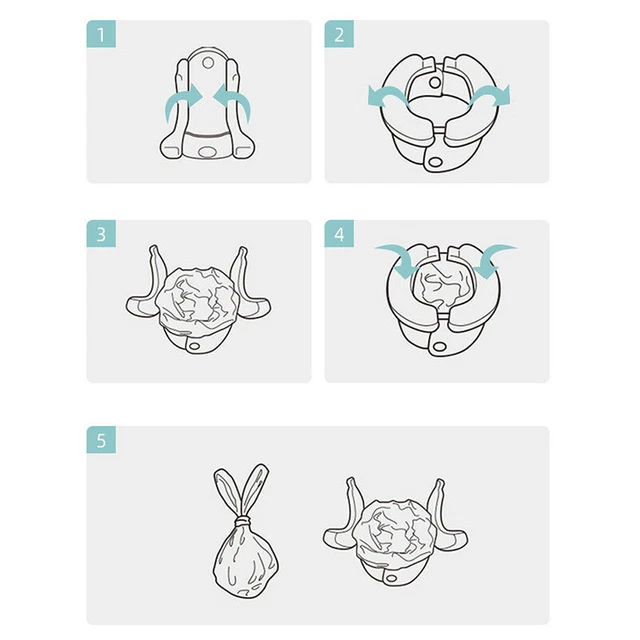 1

2

3

4

5