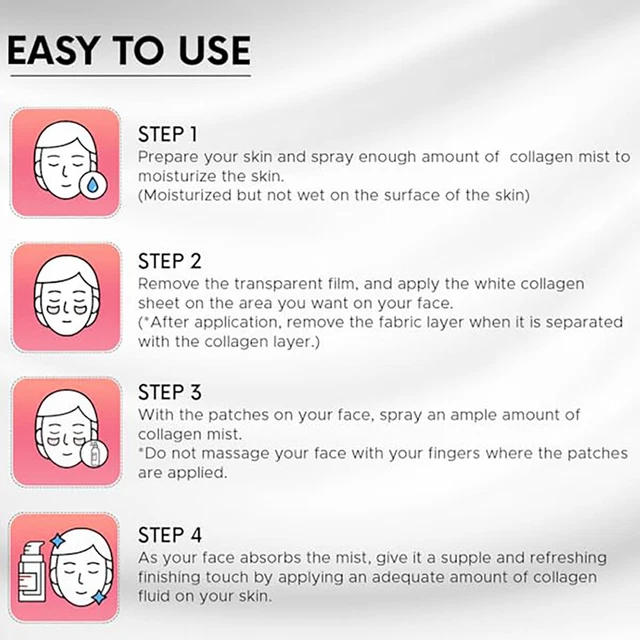 EASY TO USE

STEP 1
Prepare your skin and spray enough amount of collagen mist to moisturize the skin.
(Moisturized but not wet on the surface of the skin)

STEP 2
Remove the transparent film, and apply the white collagen sheet on the area you want on your face.
(*After application, remove the fabric layer when it is separated with the collagen layer.)

STEP 3
With the patches on your face, spray an ample amount of collagen mist.
*Do not massage your face with your fingers where the patches are applied.

STEP 4
As your face absorbs the mist, give it a supple and refreshing finishing touch by applying an adequate amount of collagen fluid on your skin.