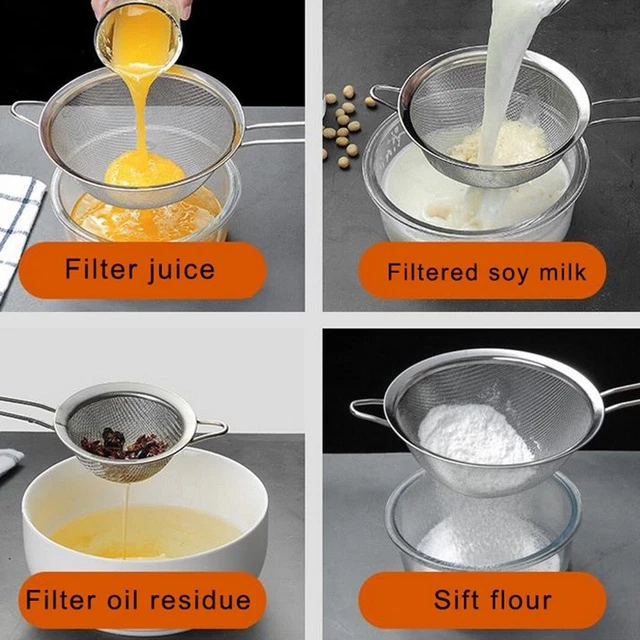 Filter juice

Filtered soy milk

Filter oil residue

Sift flour