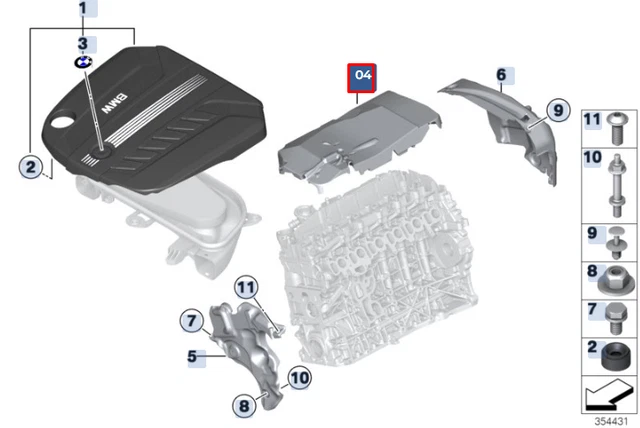 1
3
BMW
2
04
6
9
11
7
5
10
8
11
10
9
8
7
2
354431