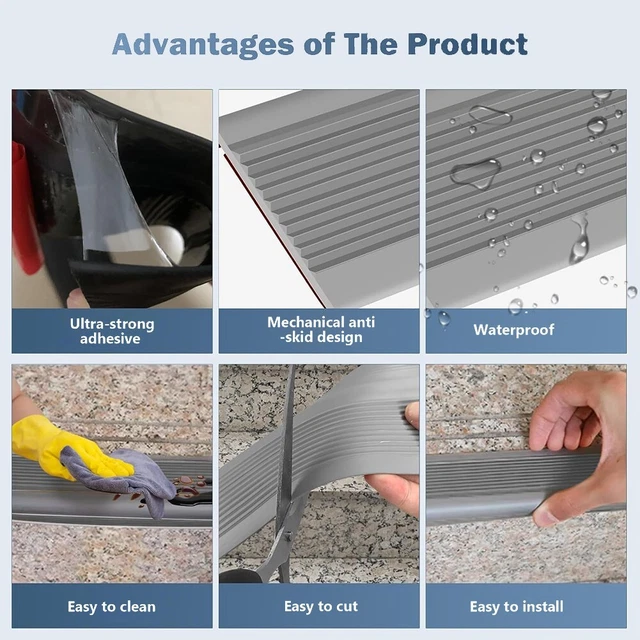 Advantages of The Product

Ultra-strong adhesive

Mechanical anti -skid design

Waterproof

Easy to clean

Easy to cut

Easy to install