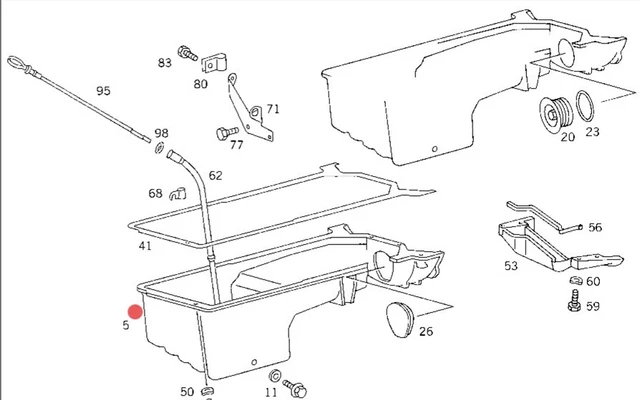 83
80
95
71
98
77
20
23
62
68
41
56
53
60
59
5
26
50
11